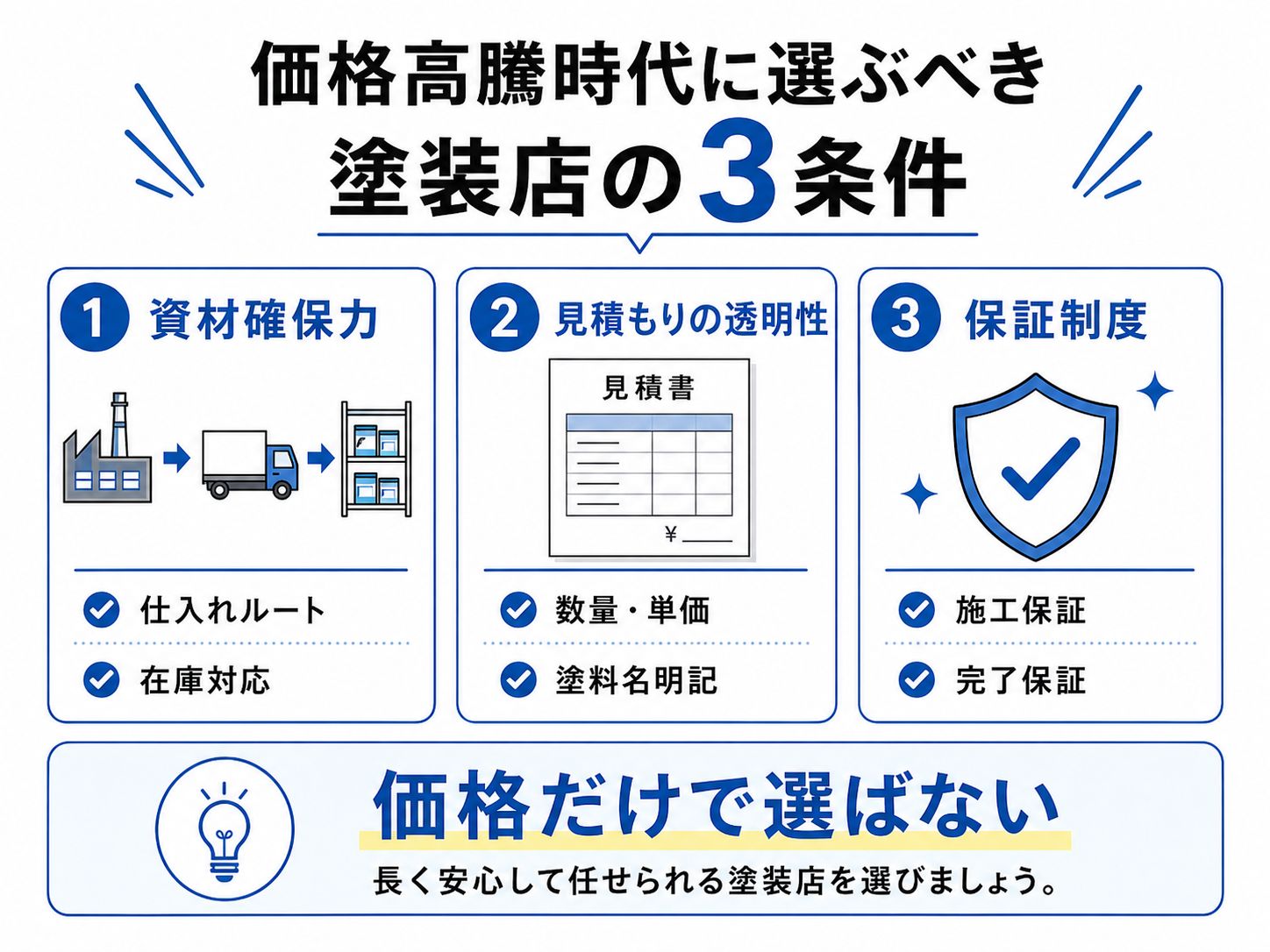 価格高騰時代に選ぶべき
塗装店の3条件

1 資材確保力

仕入れルート

在庫対応

2 見積もりの透明性

見積書

¥

数量・単価

塗料名明記

3 保証制度

施工保証

完了保証

価格だけで選ばない

長く安心して任せられる塗装店を選びましょう。