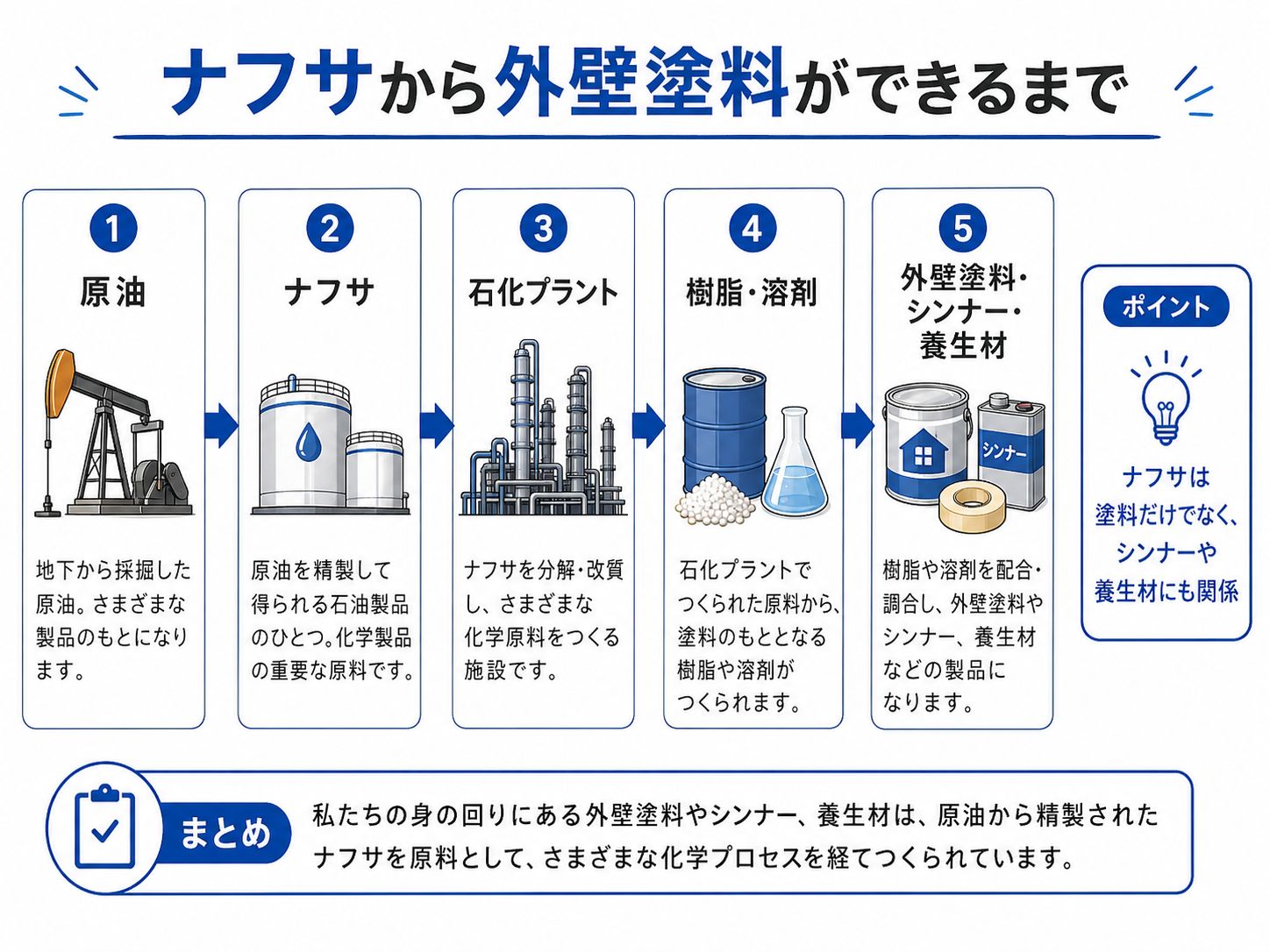 ナフサから外壁塗料ができるまで

1
原油
地下から採掘した原油。さまざまな製品のもとになります。

2
ナフサ
原油を精製して得られる石油製品のひとつ。化学製品の重要な原料です。

3
石化プラント
ナフサを分解・改質し、さまざまな化学原料をつくる施設です。

4
樹脂・溶剤
石化プラントでつくられた原料から、塗料のもととなる樹脂や溶剤がつくられます。

5
外壁塗料・シンナー・養生材
シンナー
樹脂や溶剤を配合・調合し、外壁塗料やシンナー、養生材などの製品になります。

ポイント
ナフサは塗料だけでなく、シンナーや養生材にも関係

まとめ
私たちの身の回りにある外壁塗料やシンナー、養生材は、原油から精製されたナフサを原料として、さまざまな化学プロセスを経てつくられています。