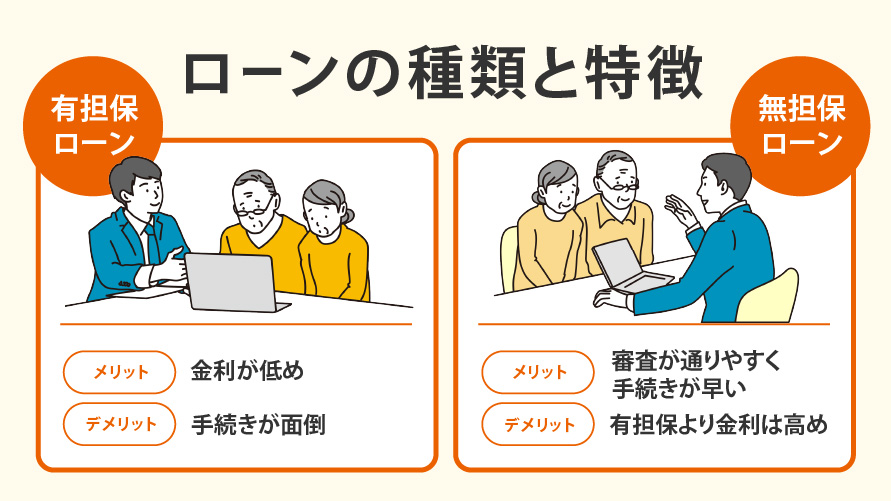 ローンの種類と特徴

有担保ローン

メリット　金利が低め

デメリット　手続きが面倒

無担保ローン

メリット　審査が通りやすく手続きが早い

デメリット　有担保より金利は高め